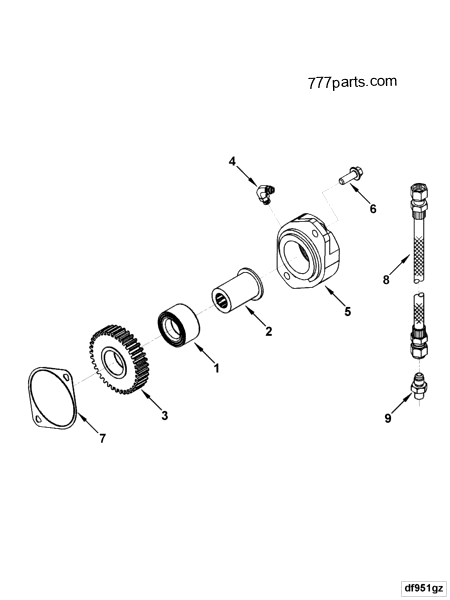 777parts.com

4

6

8

5

2

1

3

7

9

df951gz