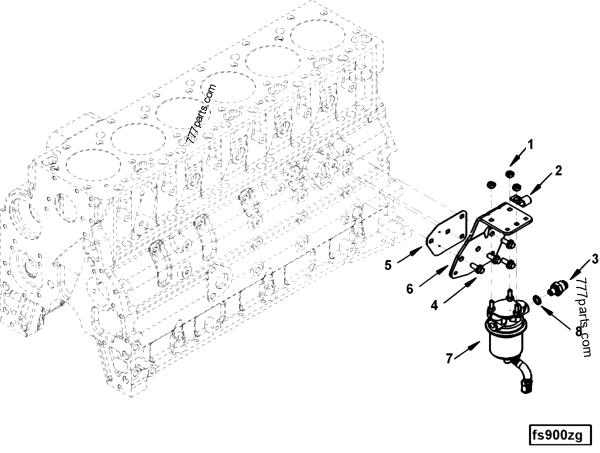 777parts.com

1
2
3
5
6
4
8
7
777parts.com

fs900zg