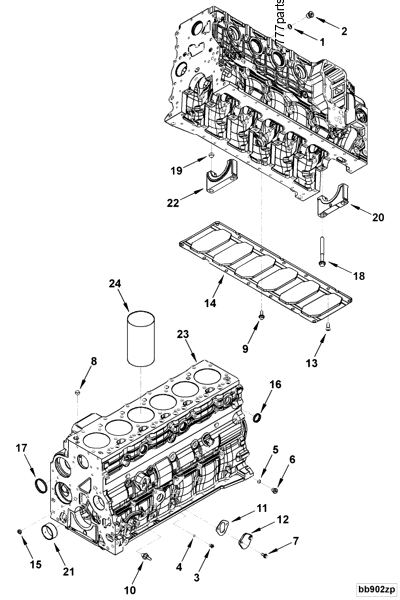 777parts
2
1
19
22
20
18
14
24
23
9
13
8
16
17
5
6
11
12
7
15
21
10
4
3
bb902zp