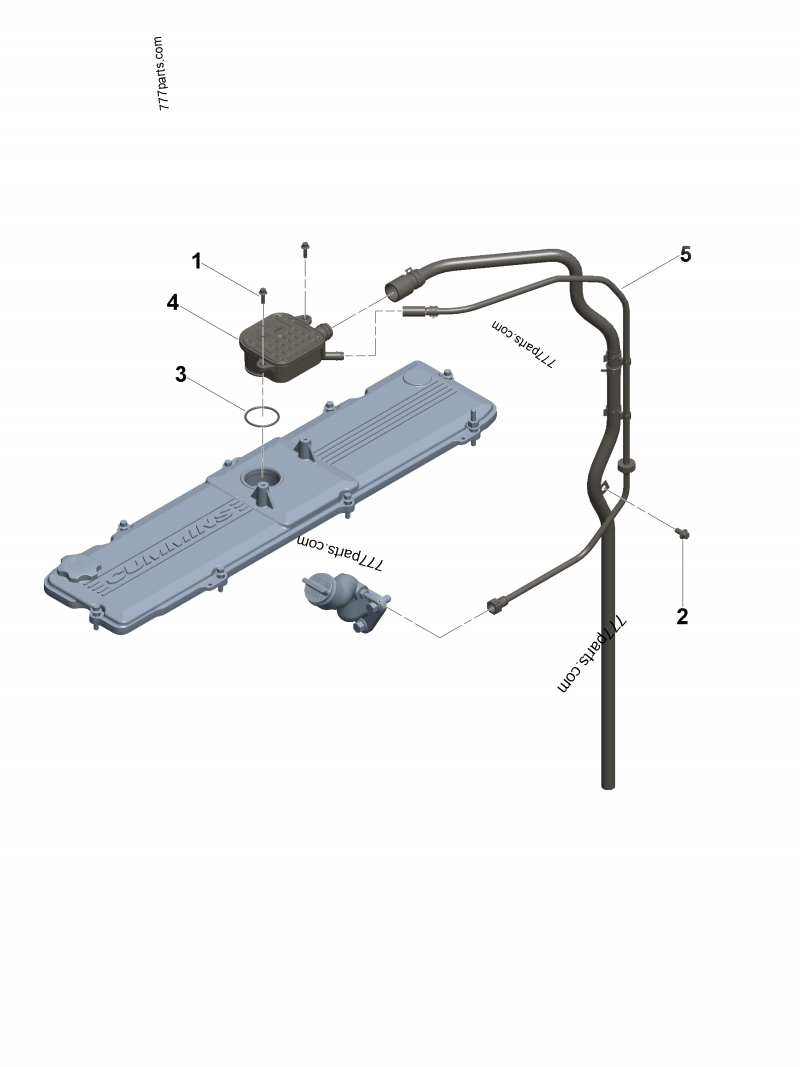 777parts.com

1

4

3

5

777parts.com

CUMMINS

777parts.com

2

777parts.com