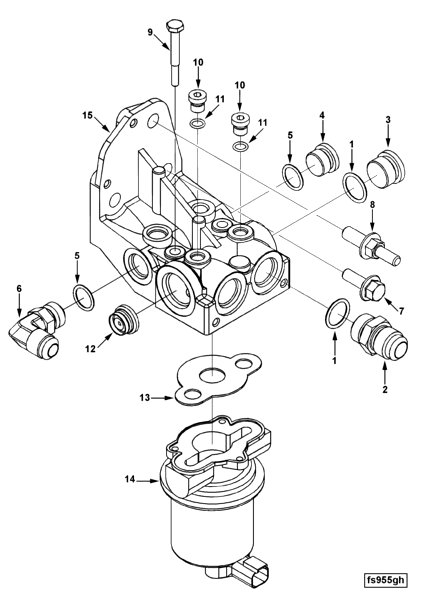 9
10
11
10
11
15
4
3
5
1
8
5
6
7
12
1
2
13
14
fs955gh