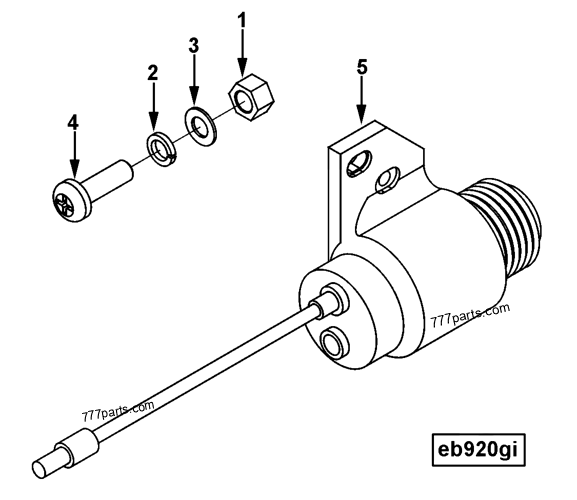 1
3
2
5
4
777parts.com
777parts.com
eb920gi