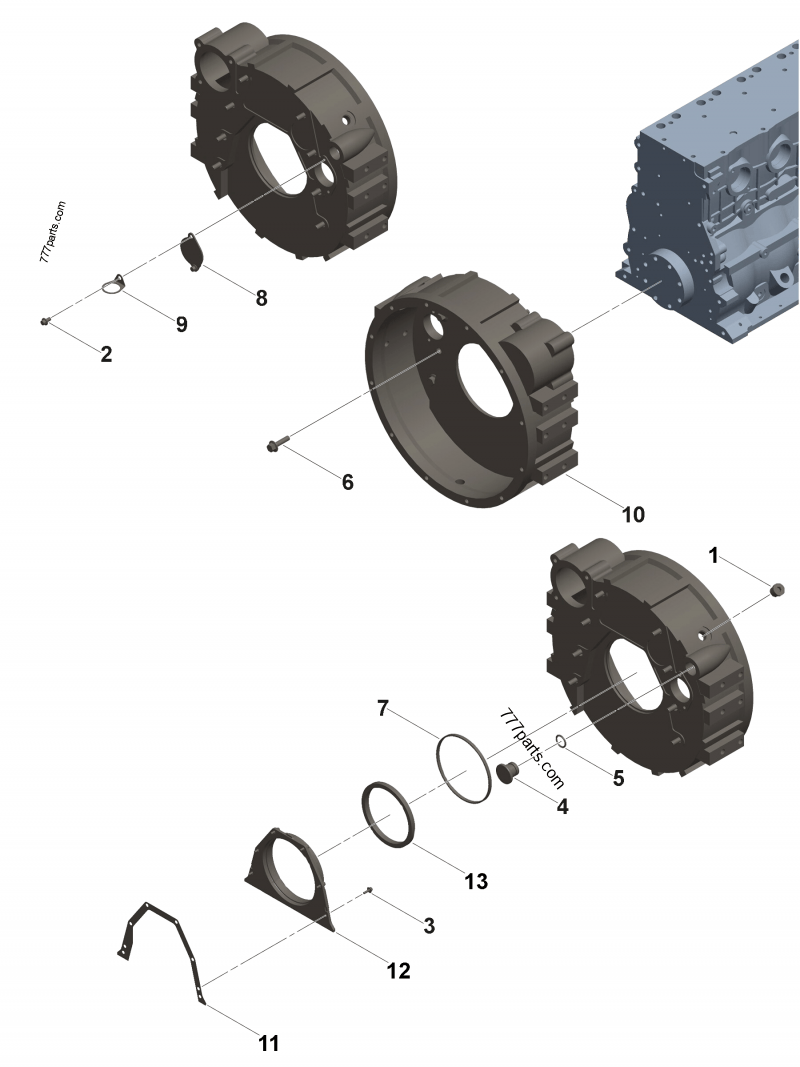 777parts.com

8

9

2

6

10

1

7

777parts.com

5

4

13

3

12

11