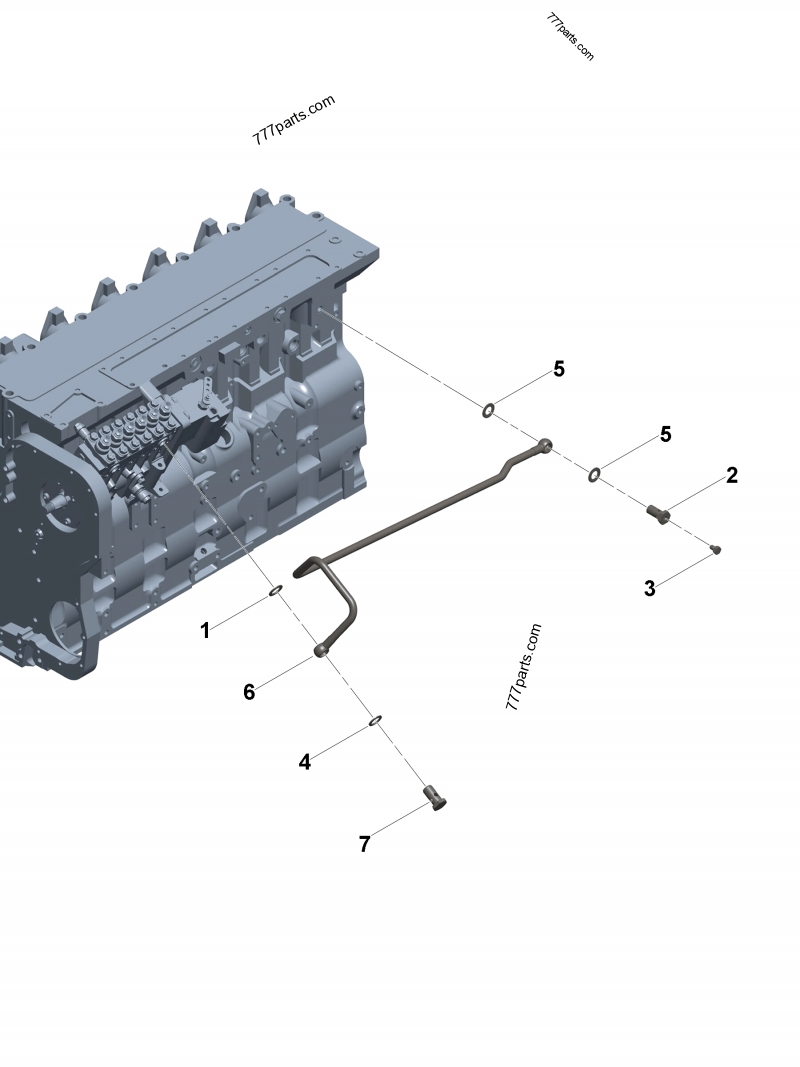 777parts.com

777parts.com

5

5

2

3

1

6

777parts.com

4

7