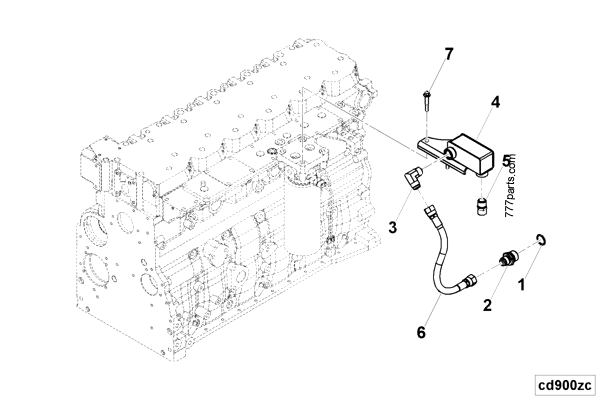 7
4
5
777parts.com
3
1
2
6
cd900zc