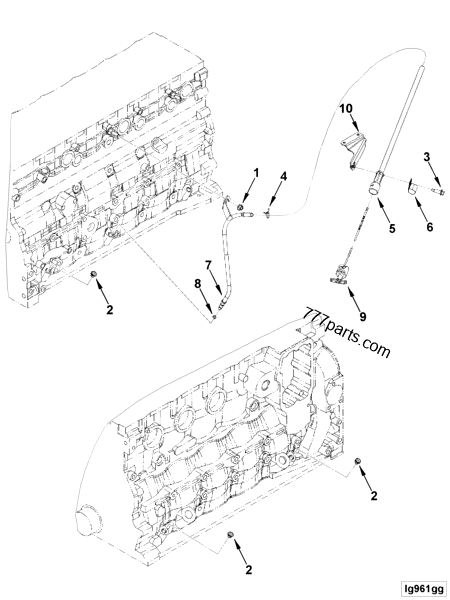 10
3
1
4
5
6
7
8
2
9
777parts.com
2
2
lg961gg