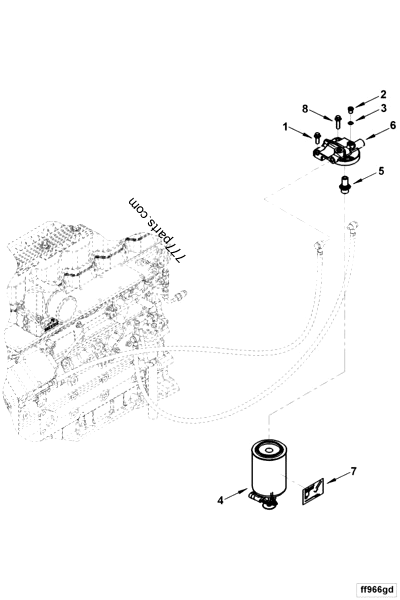 2
8
3
1
6
5
777parts.com
7
4
ff966gd