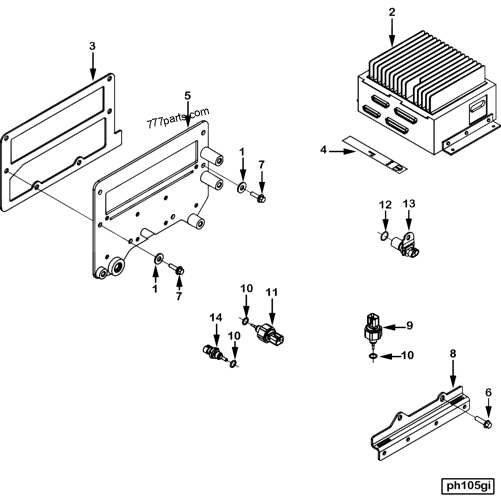 2

3

5

777parts.com

4

1

7

12

13

1

7

10

11

14

10

9

10

8

6

ph105gi