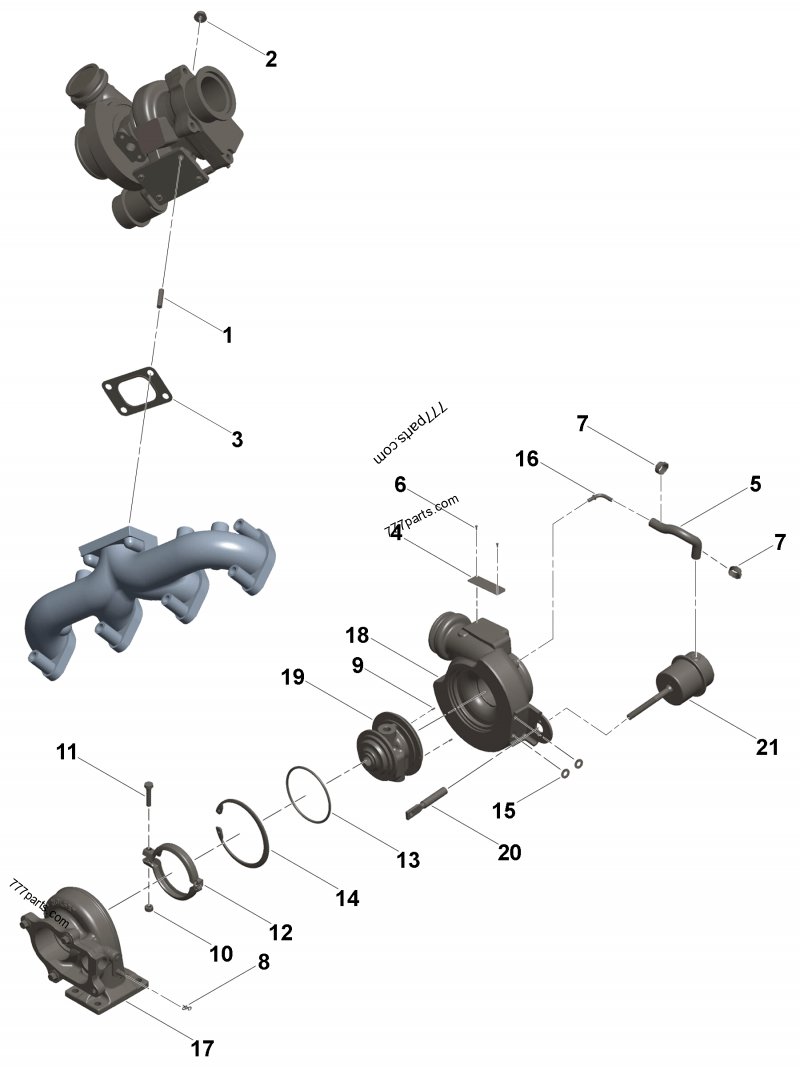 2
1
3
777parts.com
7
16
5
6
777parts.com
4
7
18
9
19
21
11
15
13
20
14
777parts.com
12
10
8
17