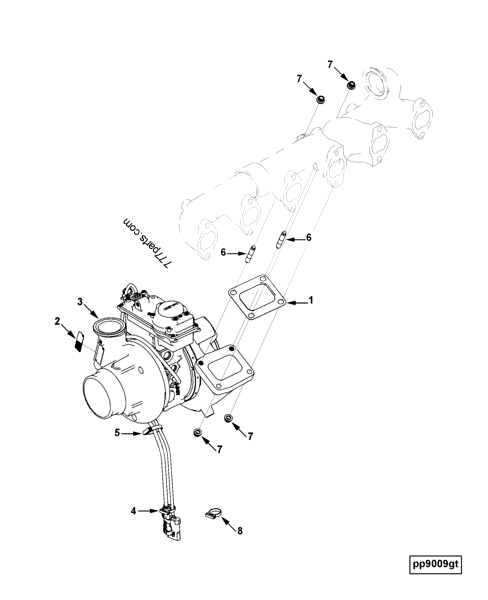 7
7
777parts.com
6
6
1
3
2
5
7
7
4
8
pp9009gt