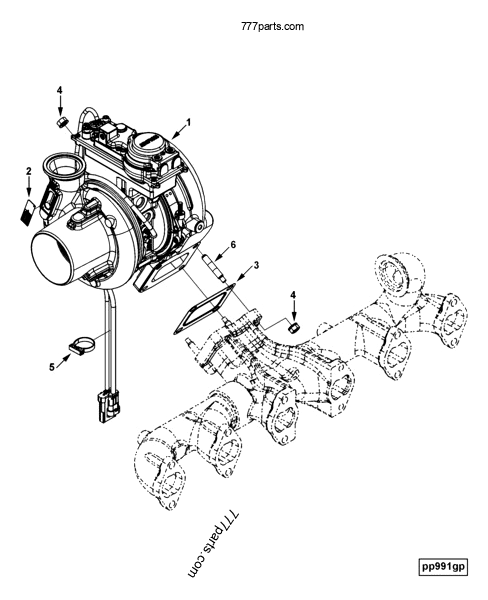 777parts.com

4

1

2

6

3

4

5

777parts.com

pp991gp