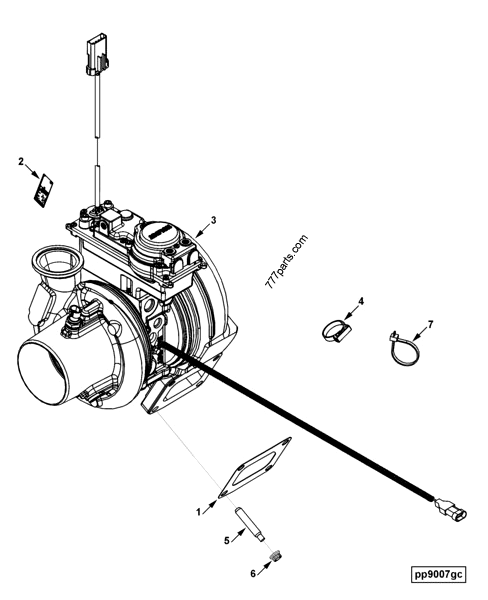 2

3

777parts.com

4

7

1

5

6

pp9007gc