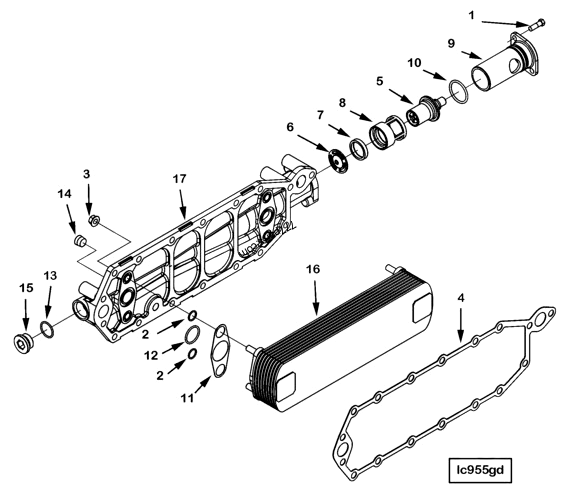 1
9
10
5
8
7
6
3
17
14
16
4
15
13
2
12
2
11
lc955gd