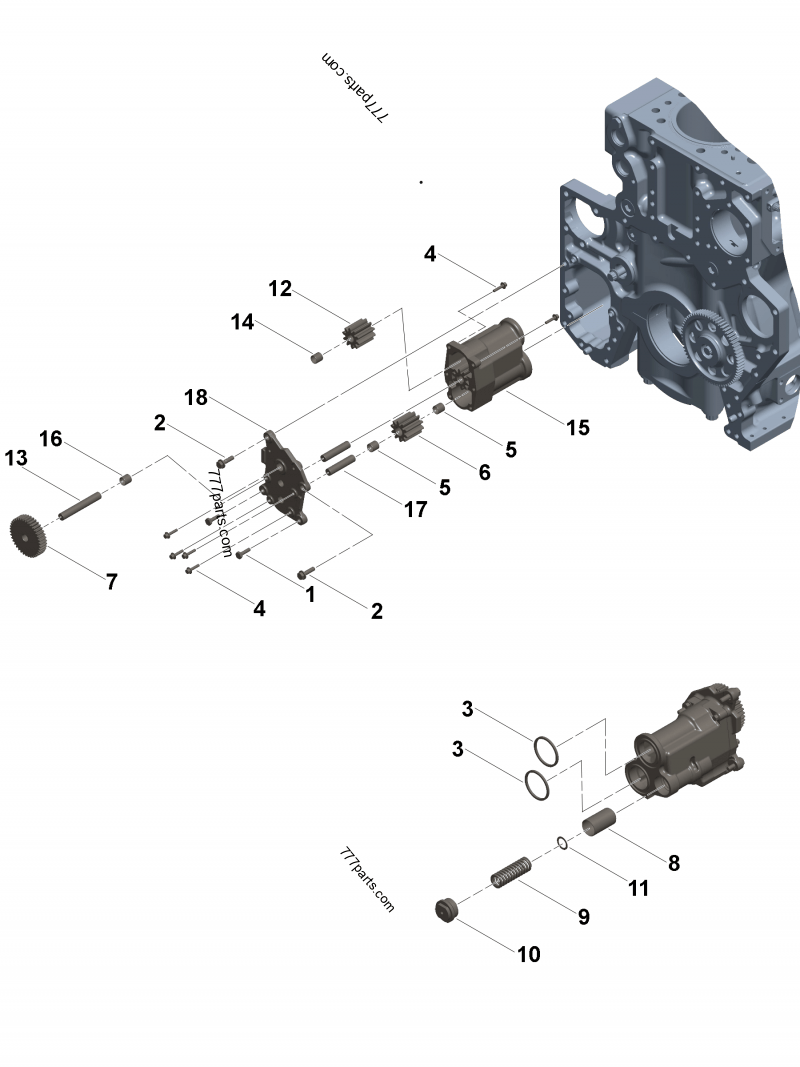 777parts.com

4
12
14
18
2
16
13
15
5
6
5
17
777parts.com
7
4
1
2

3
3
8
11
9
10
777parts.com