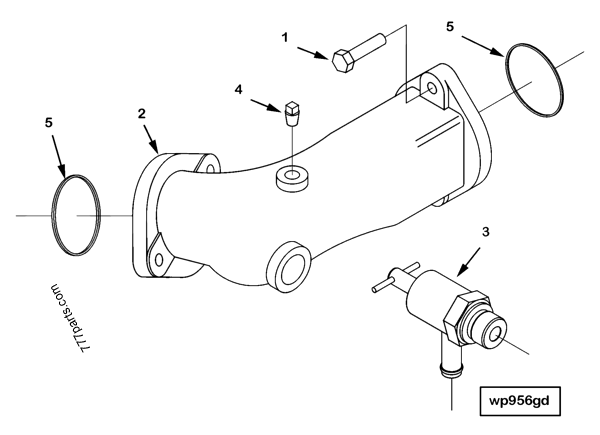 1
5
4
2
5
3
777parts.com
wp956gd