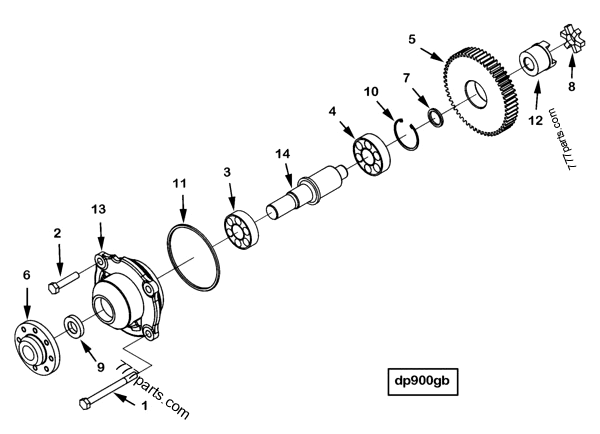 5
8
7
10
12
777parts.com
4
14
3
11
13
2
6
9
777parts.com
1
dp900gb