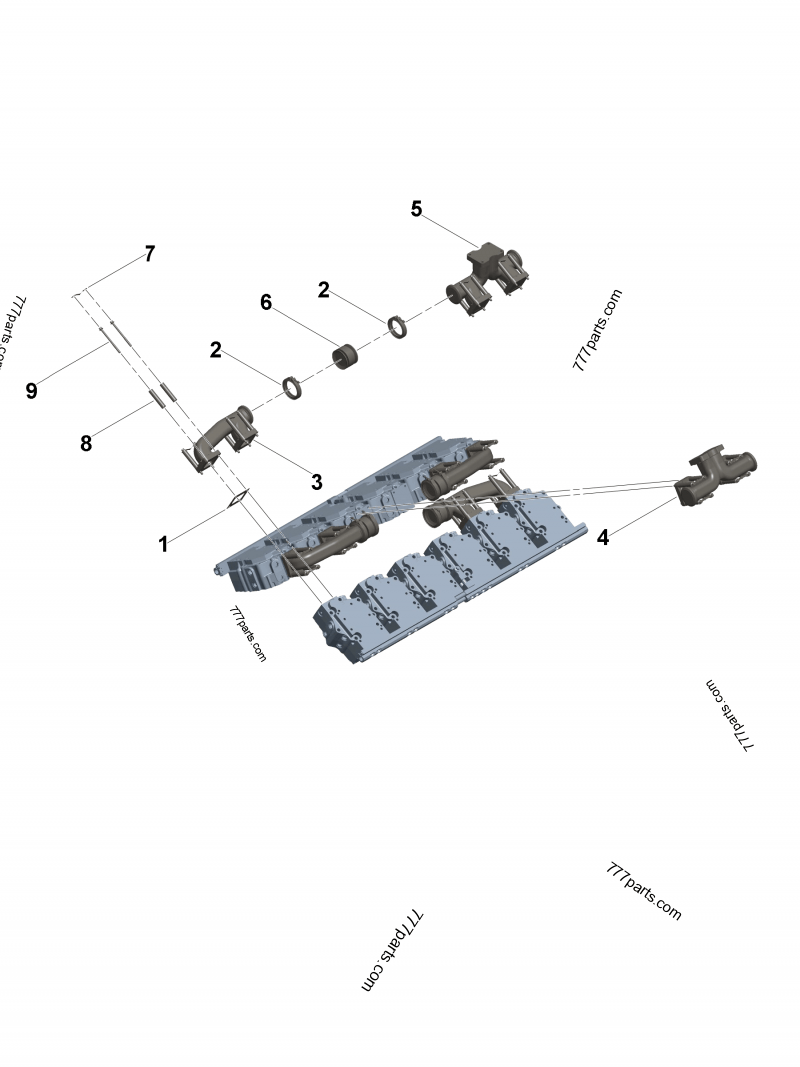 5
7
2
6
777parts.com
777parts.com
2
9
8
3
1
4
777parts.com
777parts.com
777parts.com
777parts.com