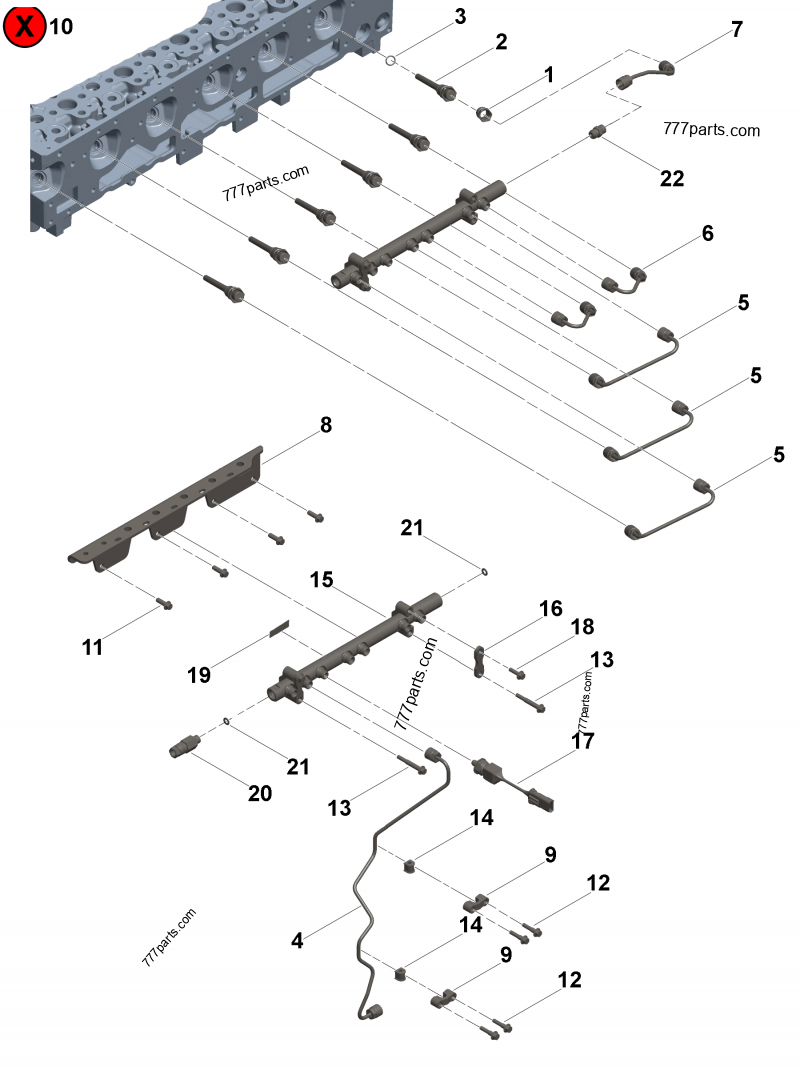 X 10
3
2
1
7
777parts.com
22
777parts.com
6
5
5
5
8
21
15
16
18
13
11
19
777parts.com
777parts.com
17
21
20
13
14
9
12
4
14
9
12
777parts.com