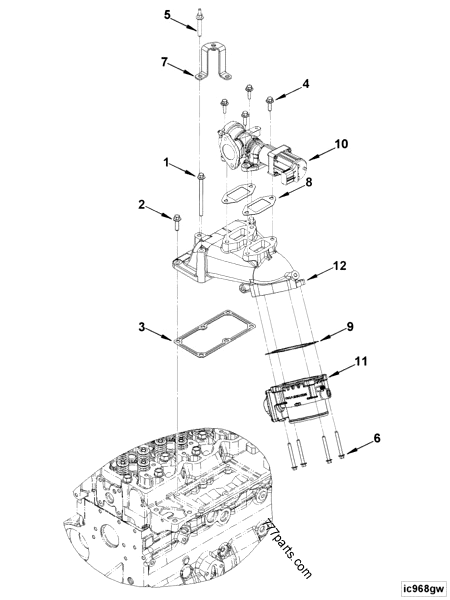 5
7
4
10
1
8
2
12
3
9
11
6
777parts.com
ic968gw