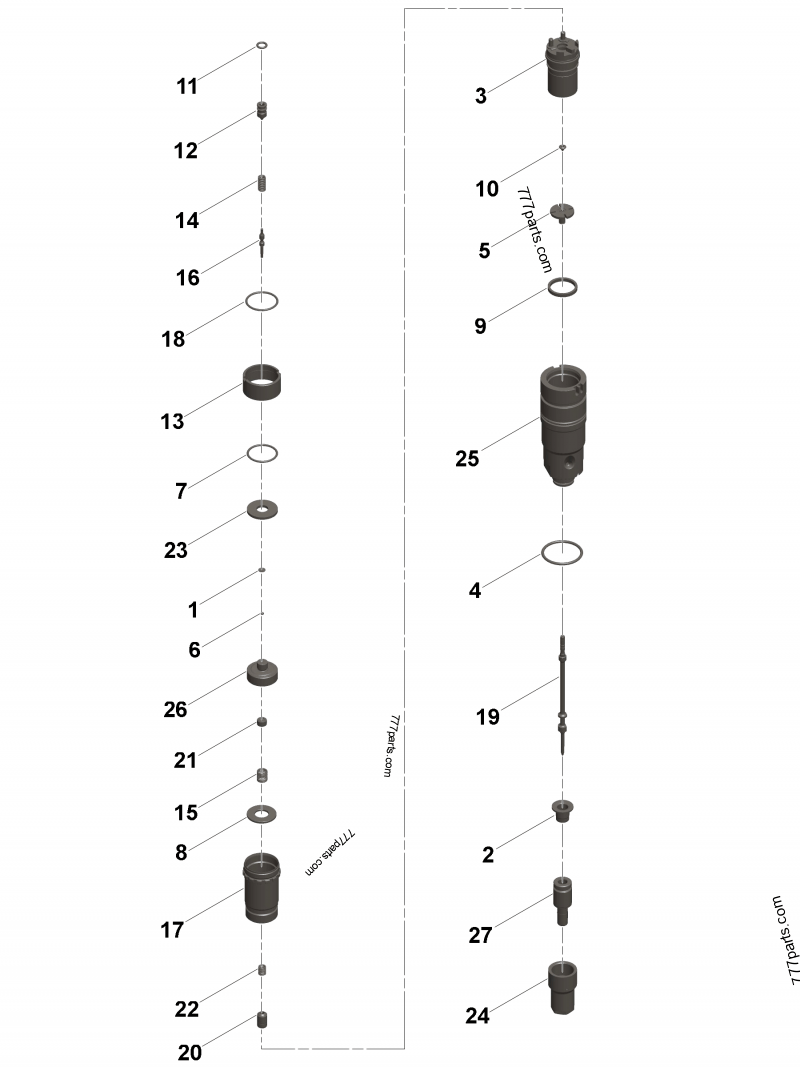 11

12

14

16

18

13

7

23

1

6

26

21

15

8

17

22

20

777parts.com

777parts.com

3

10

777parts.com

5

9

25

4

19

2

27

24

777parts.com