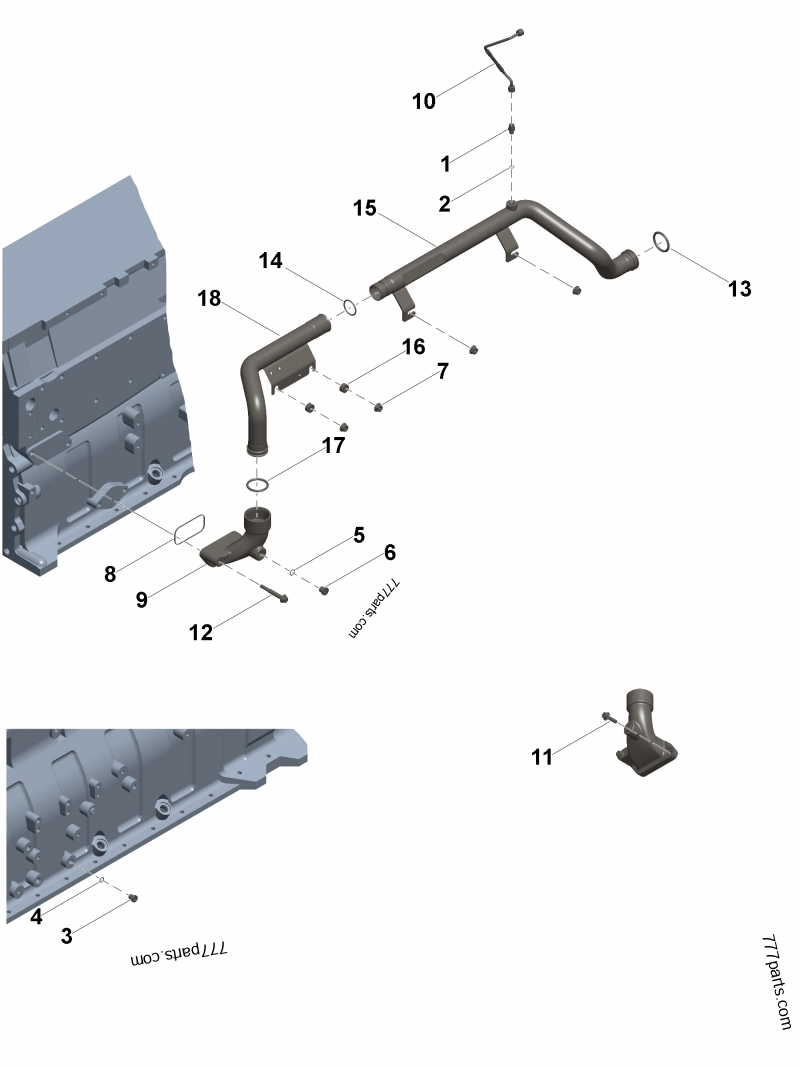 10

1

2

15

13

14

18

16

7

17

5

6

8

9

12

777parts.com

11

4

3

777parts.com

777parts.com