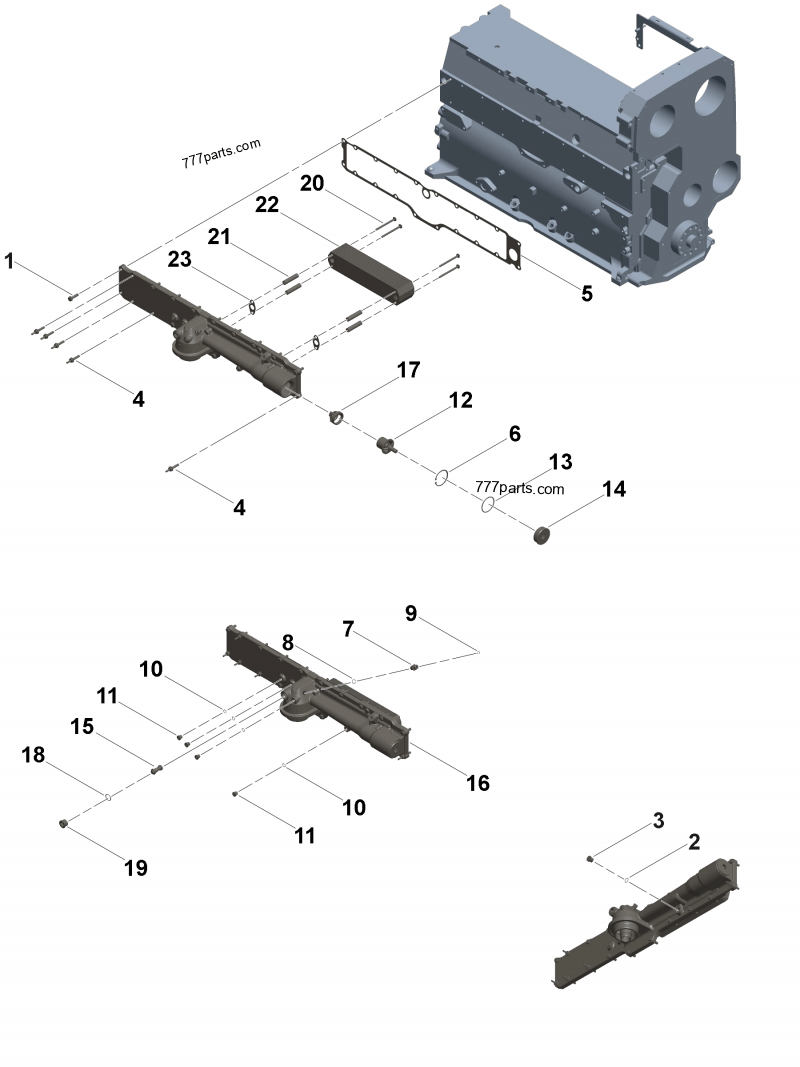 777parts.com

20
22
21
23
1
5
4
17
12
6
13
777parts.com
14
4

9
7
8
10
11
15
18
16
10
11
19

3
2