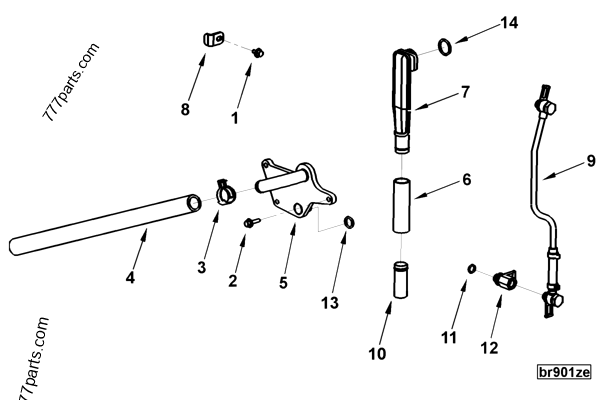 777parts.com

14

8

1

7

9

6

4

3

2

5

13

11

12

10

777parts.com

br901ze