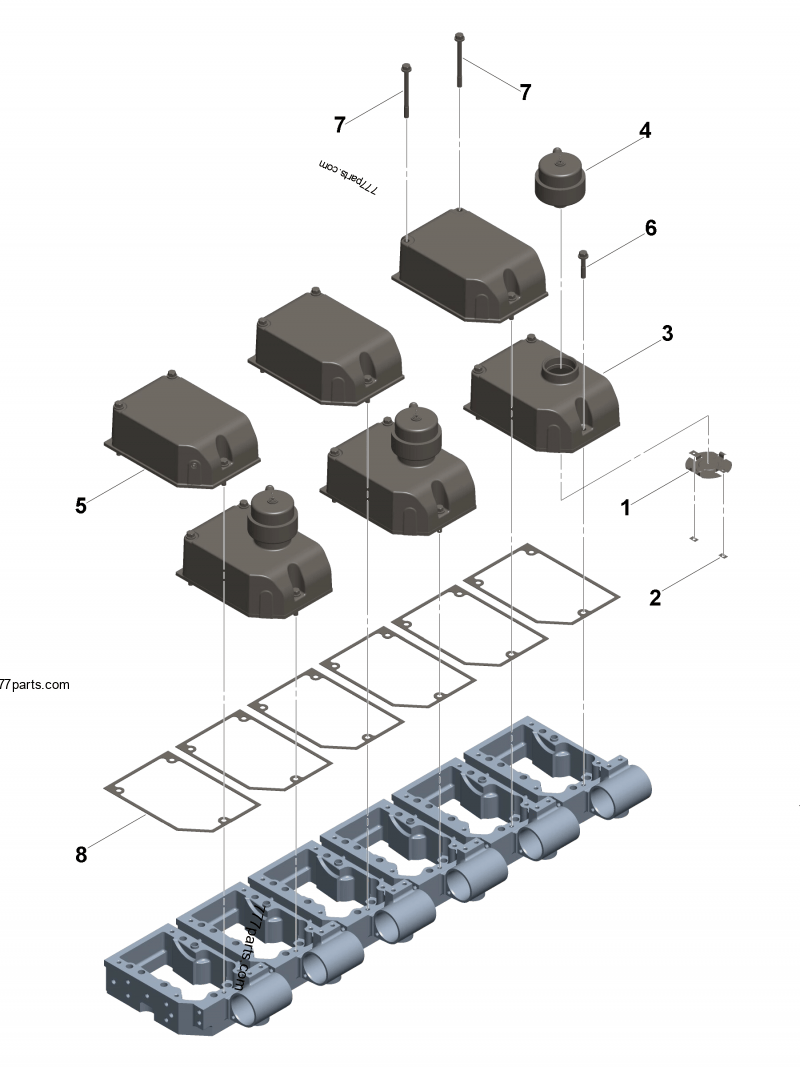 7
7
777parts.com
4
6
3
5
1
2
77parts.com
8
777parts.com