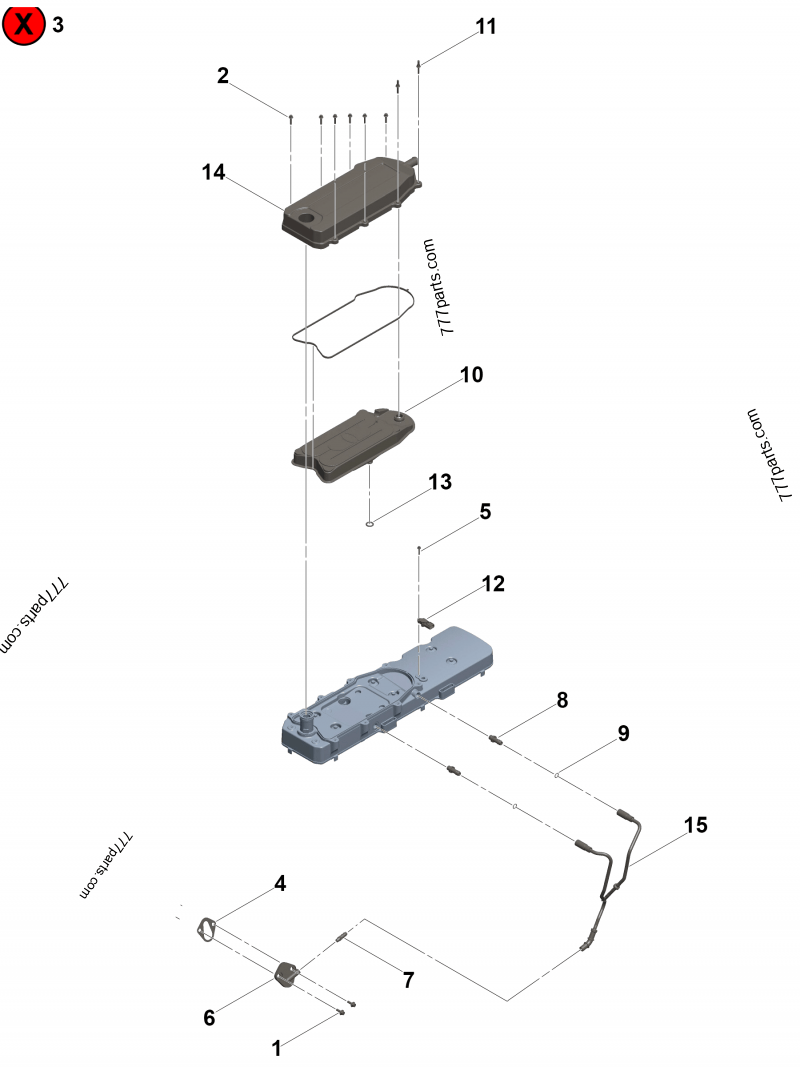 X 3

11
2
14
777parts.com
10
777parts.com
13
5
777parts.com
12
8
9
15
777parts.com
4
7
6
1