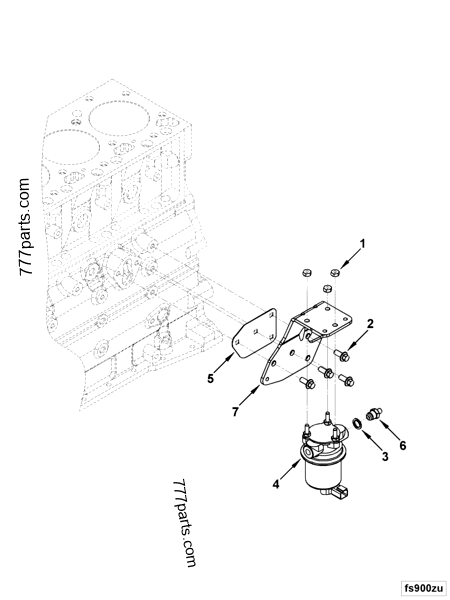 777parts.com

1

2

5

7

6

3

4

777parts.com

fs900zu