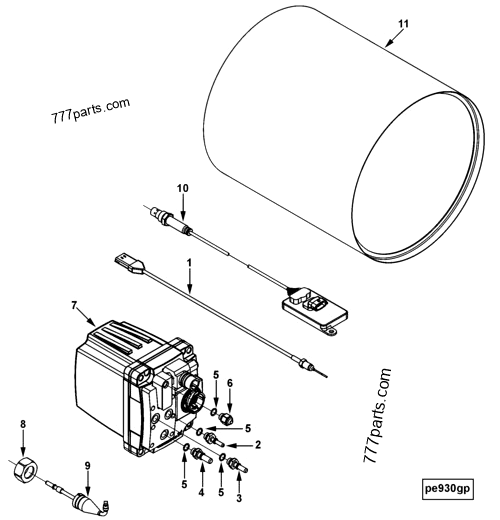 11

777parts.com

10

1

7

5

6

5

2

8

9

5

4

5

3

777parts.com

pe930gp