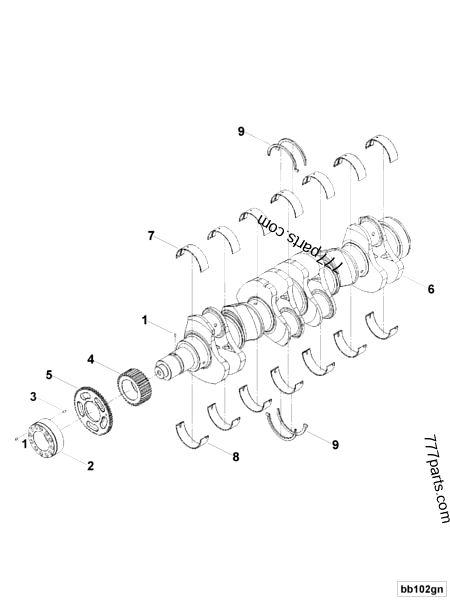 9
7
777parts.com
6
1
4
5
3
1
2
8
9
777parts.com
bb102gn