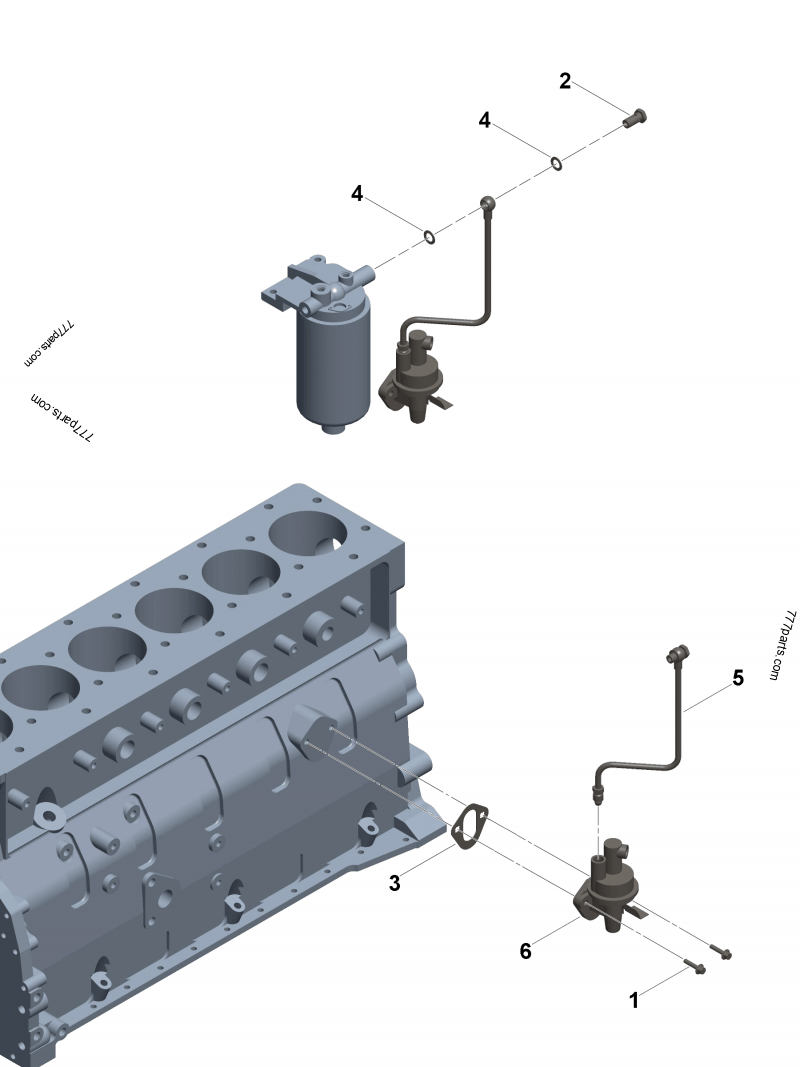 2
4
4
777parts.com
777parts.com
777parts.com
5
3
6
1