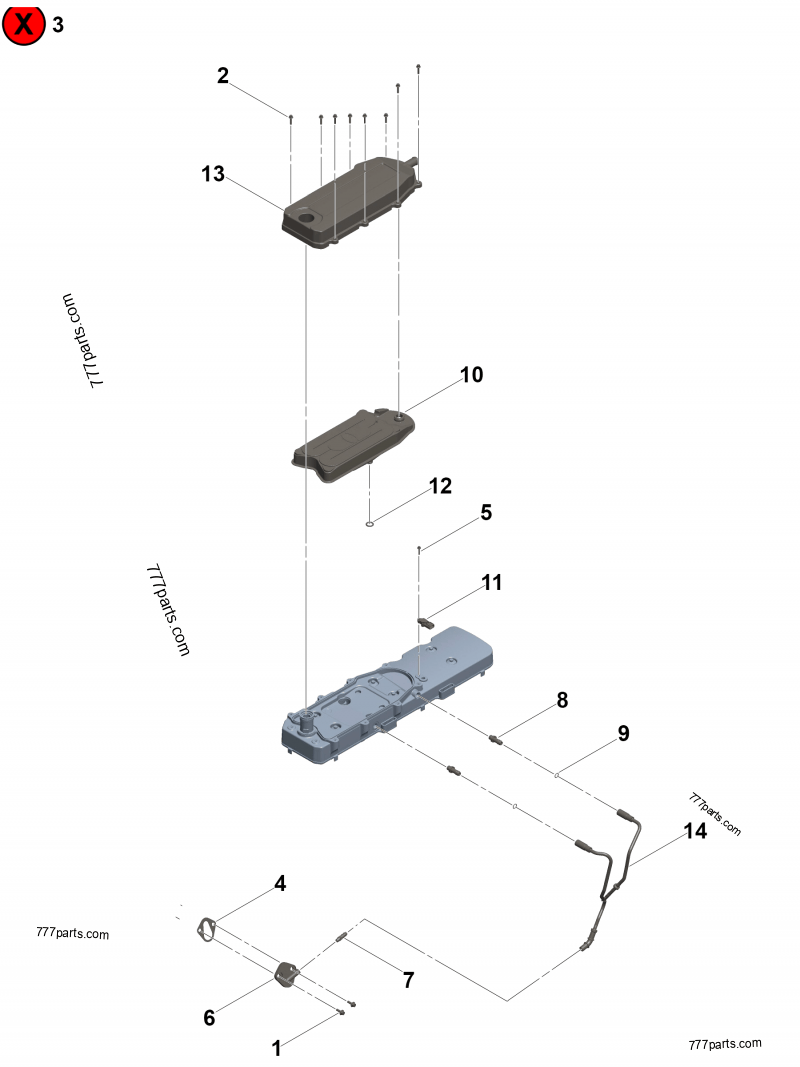 X 3

2

13

777parts.com

10

12

5

777parts.com

11

8

9

777parts.com

14

4

777parts.com

7

6

1

777parts.com