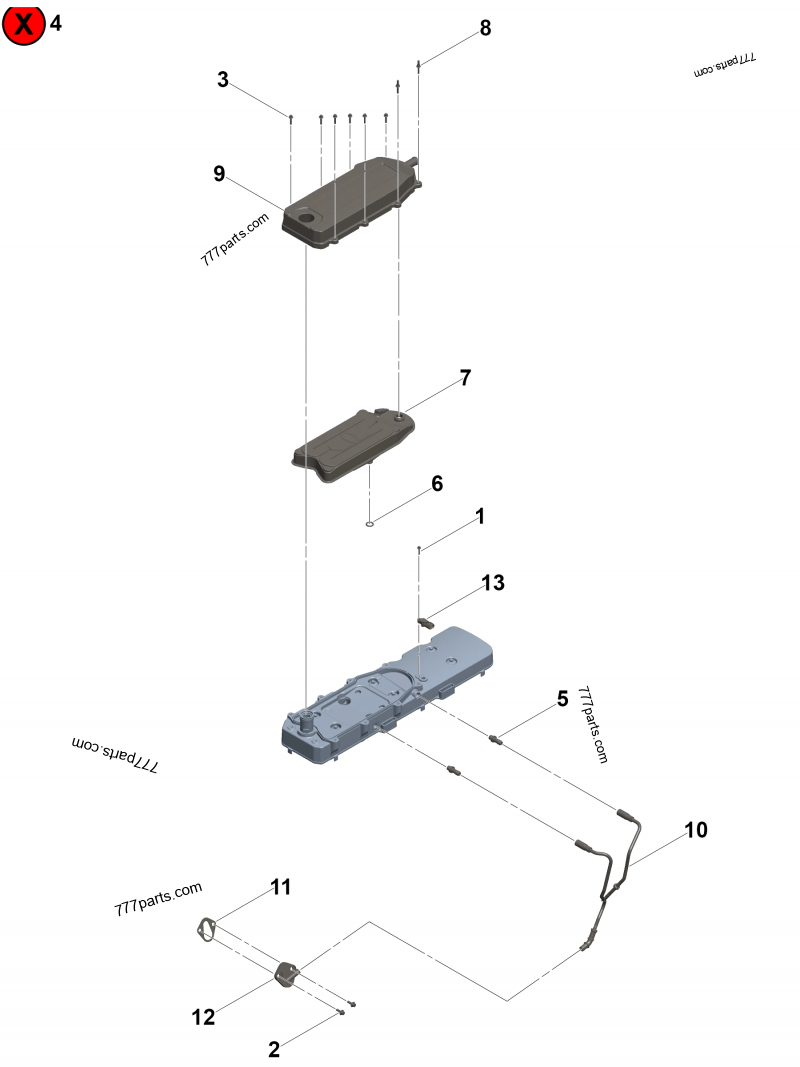 X 4

8

777parts.com

3

9

777parts.com

7

6

1

13

5

777parts.com

777parts.com

10

777parts.com

11

12

2