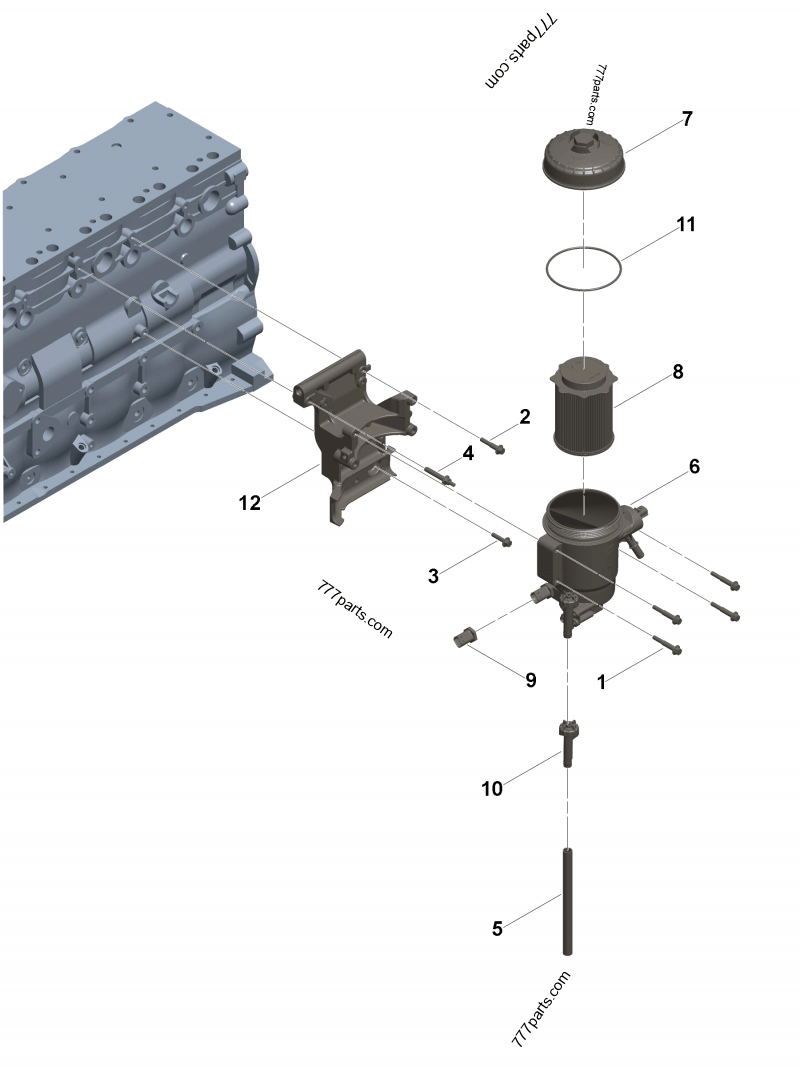 777parts.com

777parts.com

7

11

8

2

4

6

12

3

777parts.com

9

1

10

5

777parts.com