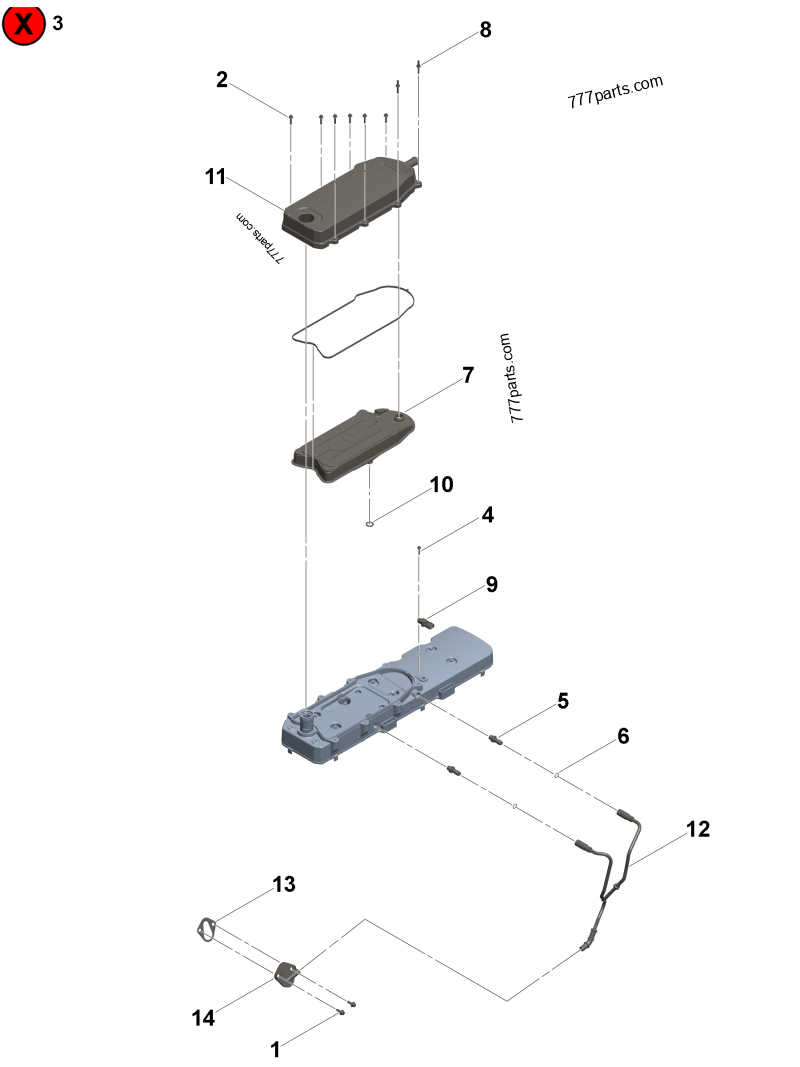 X 3

8

2

777parts.com

11

777parts.com

777parts.com

7

10

4

9

5

6

12

13

14

1