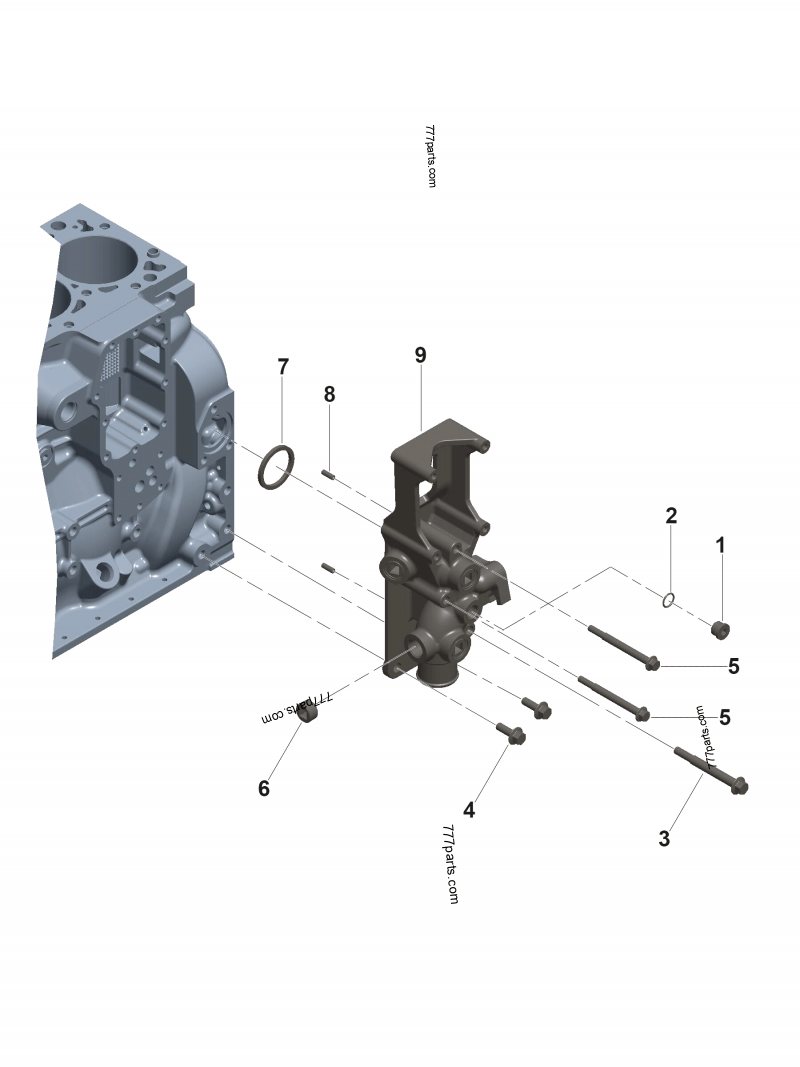 777parts.com

7

8

9

2

1

5

5

777parts.com

777parts.com

6

4

3

777parts.com