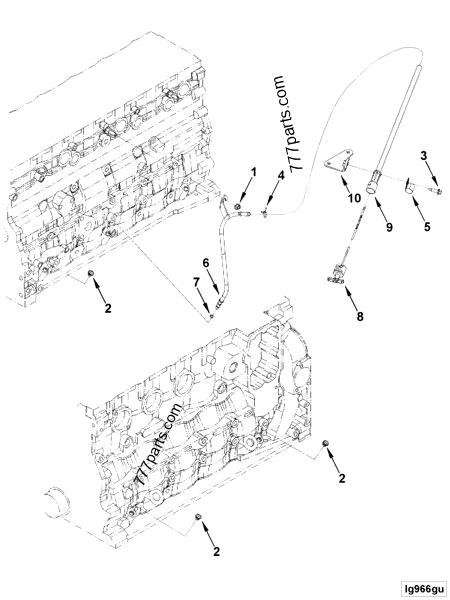 777parts.com
1
4
3
10
9
5
6
7
2
8
777parts.com
2
2
lg966gu