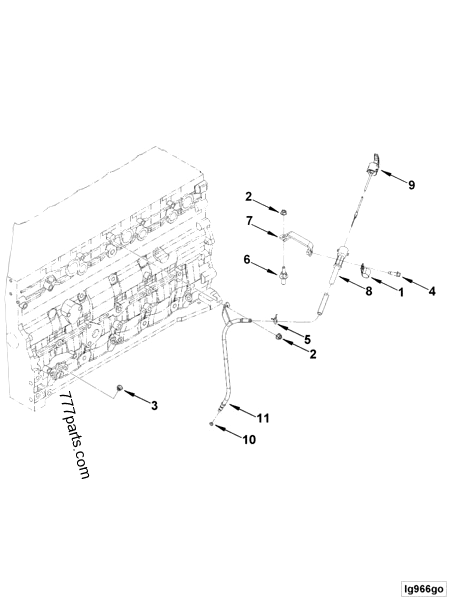 9
2
7
6
8
1
4
5
2
3
11
10
777parts.com
lg966go