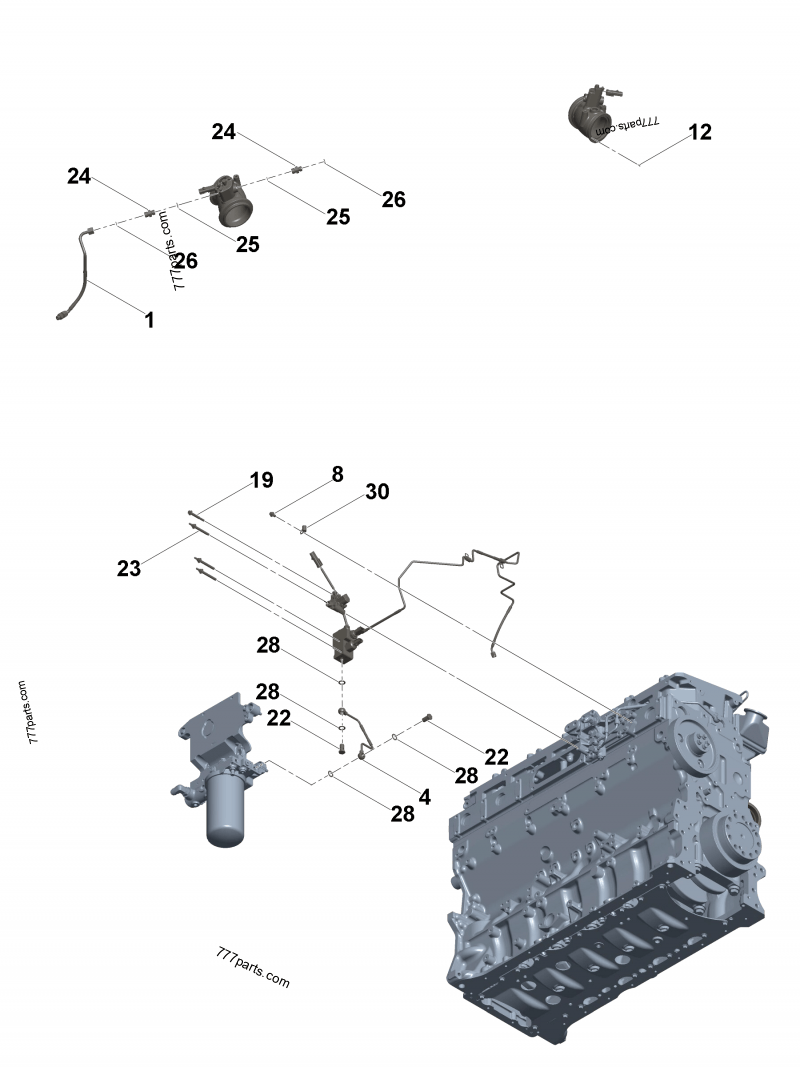 24
24
26
25
25
26
777parts.com
1
777parts.com
12
19
8
30
23
28
28
22
22
28
4
28
777parts.com
777parts.com