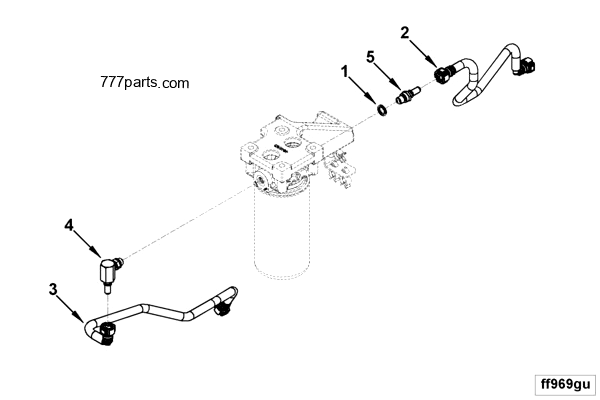 777parts.com

2

5

1

4

3

ff969gu