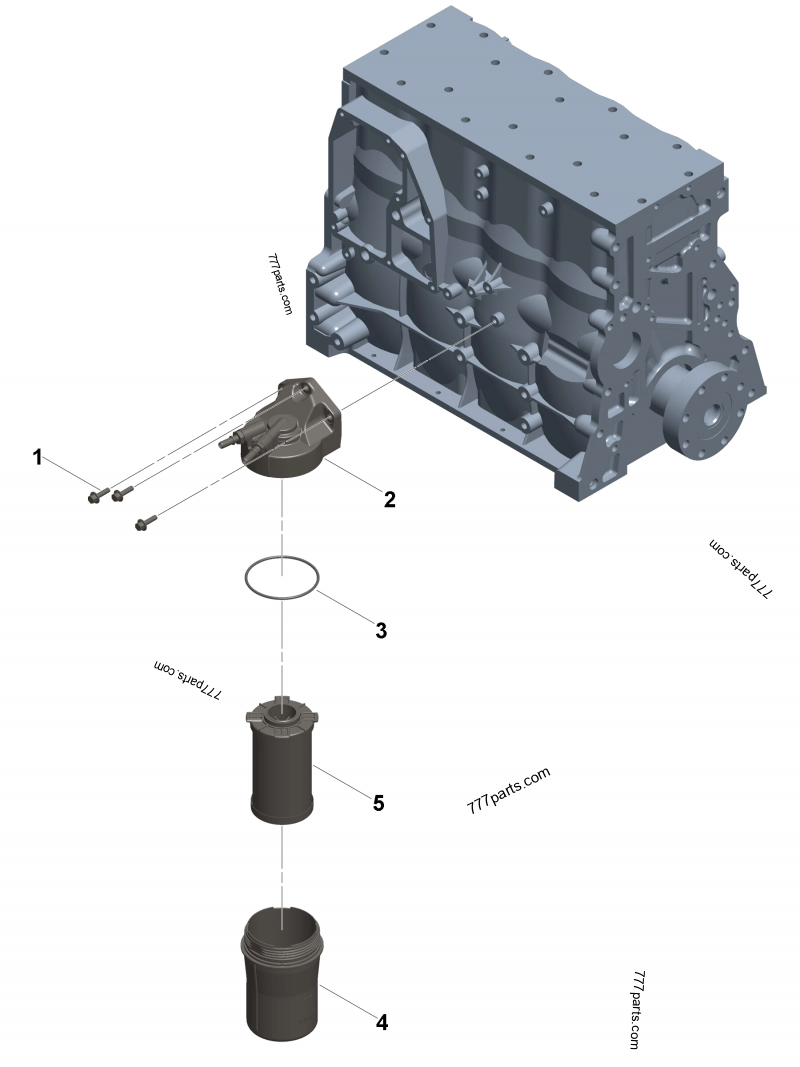 777parts.com

1

2

777parts.com

3

777parts.com

5

777parts.com

4

777parts.com