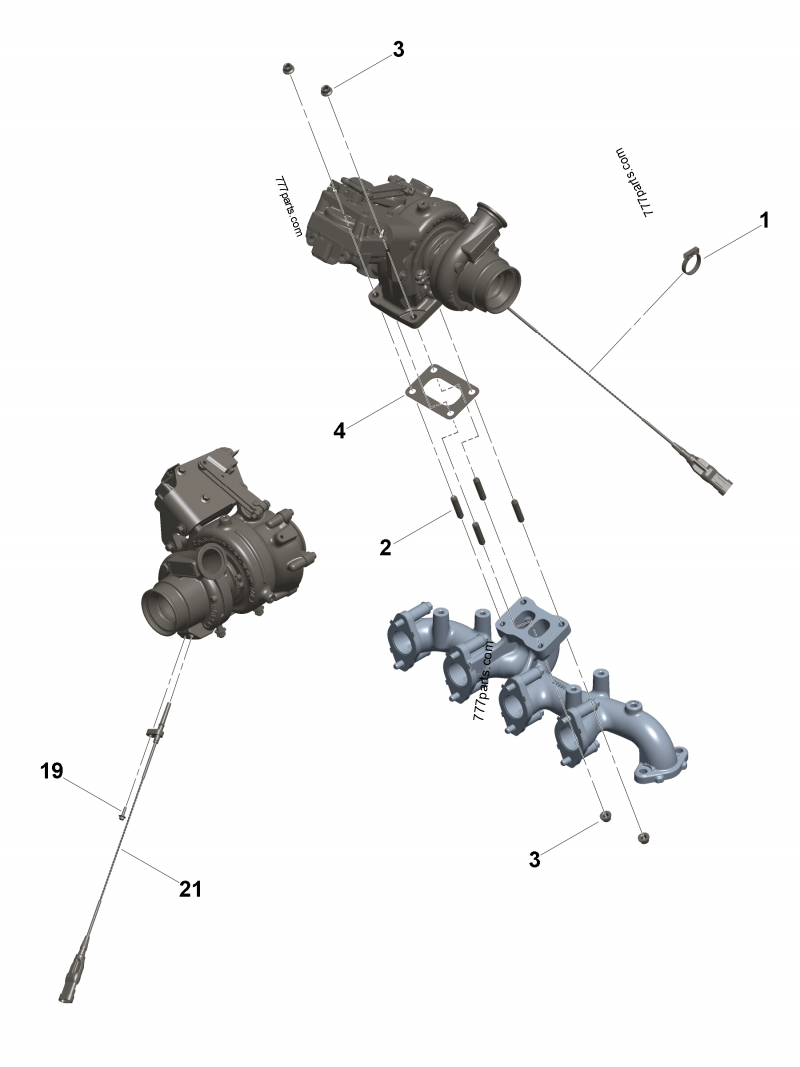 3

777parts.com

777parts.com

1

4

2

777parts.com

19

3

21