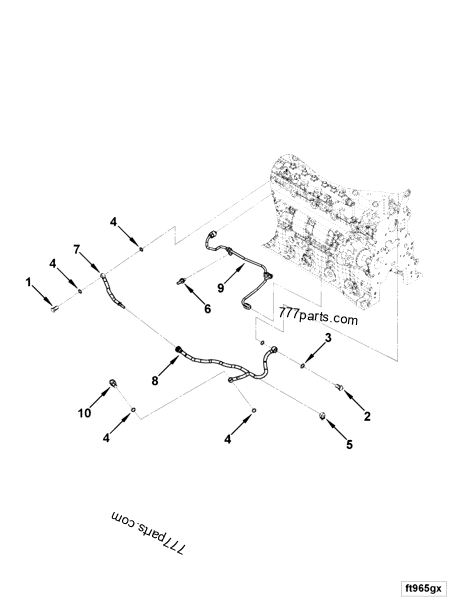 4
7
4
1
9
6
777parts.com
3
8
2
10
4
4
5
777parts.com
ft965gx