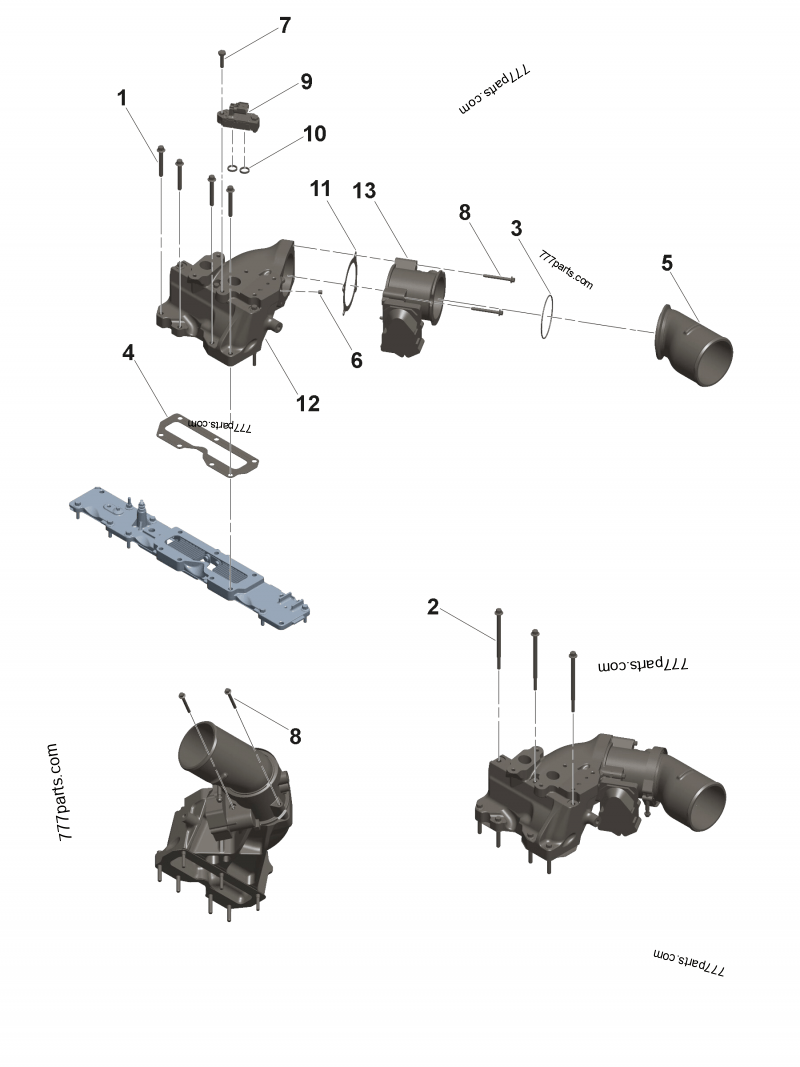 7
9
1
10
777parts.com
11
13
8
3
777parts.com
5
6
12
4
777parts.com
2
777parts.com
8
777parts.com
777parts.com