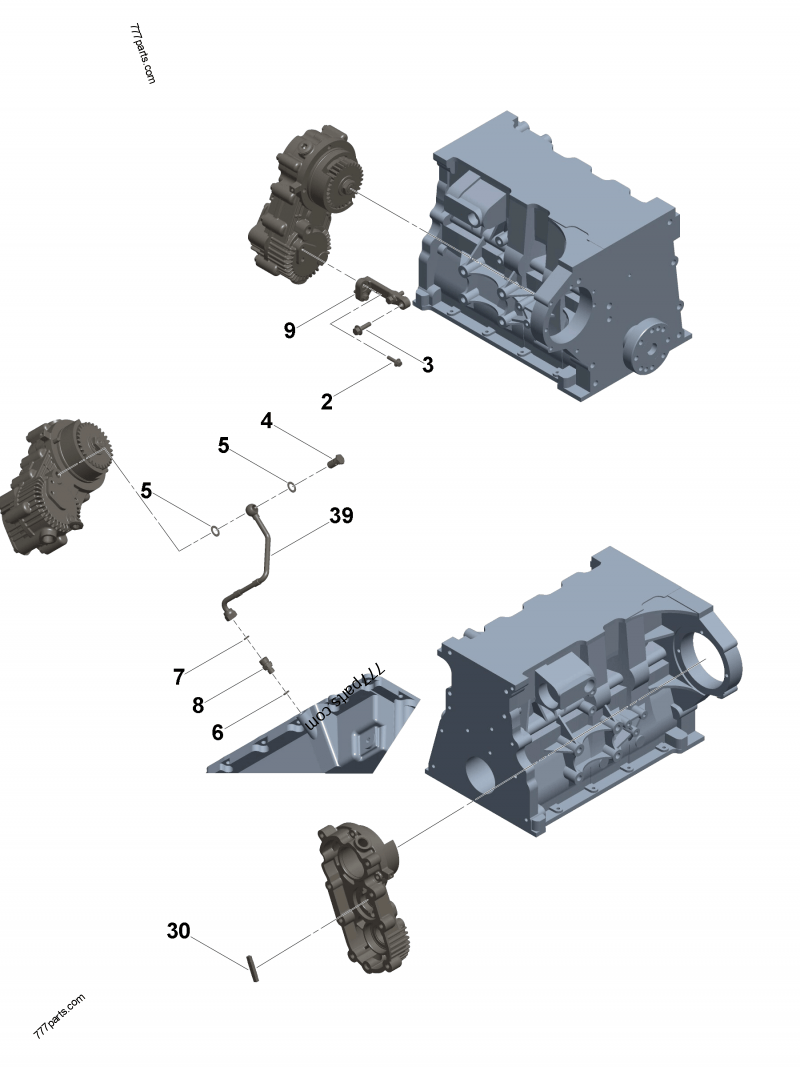 777parts.com

9
3
2
4
5
5
39
7
8
6
777parts.com
30
777parts.com