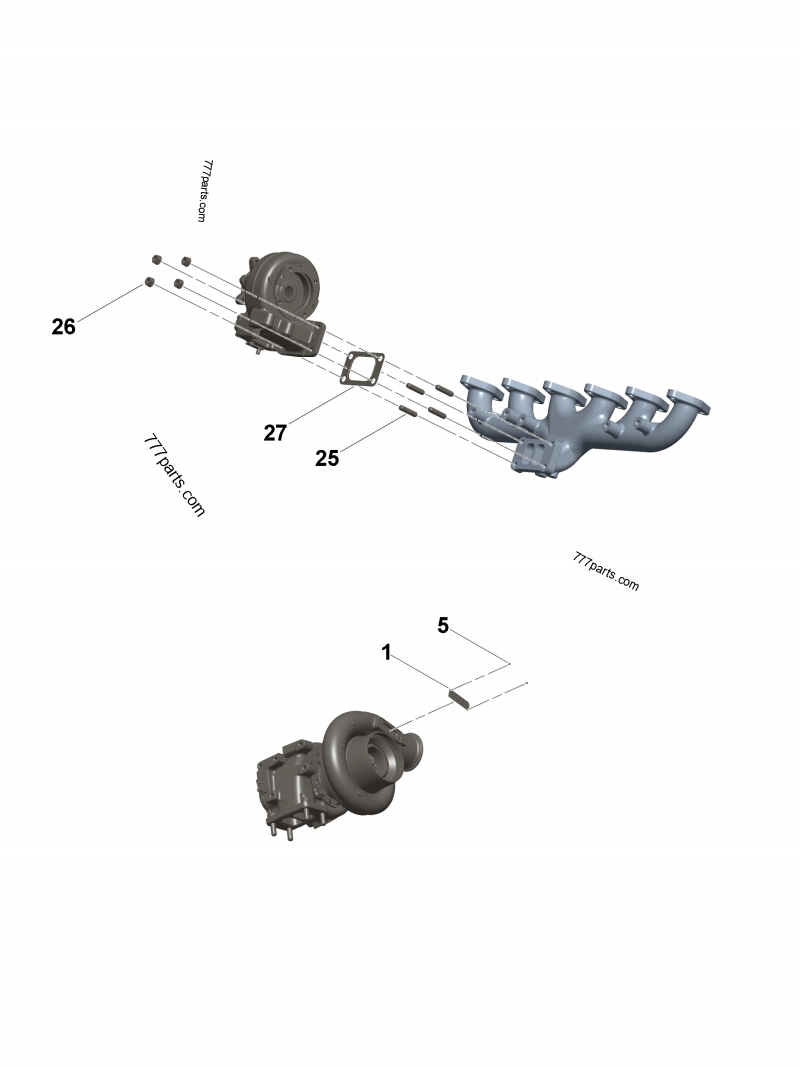 777parts.com

26

27

25

777parts.com

777parts.com

5

1