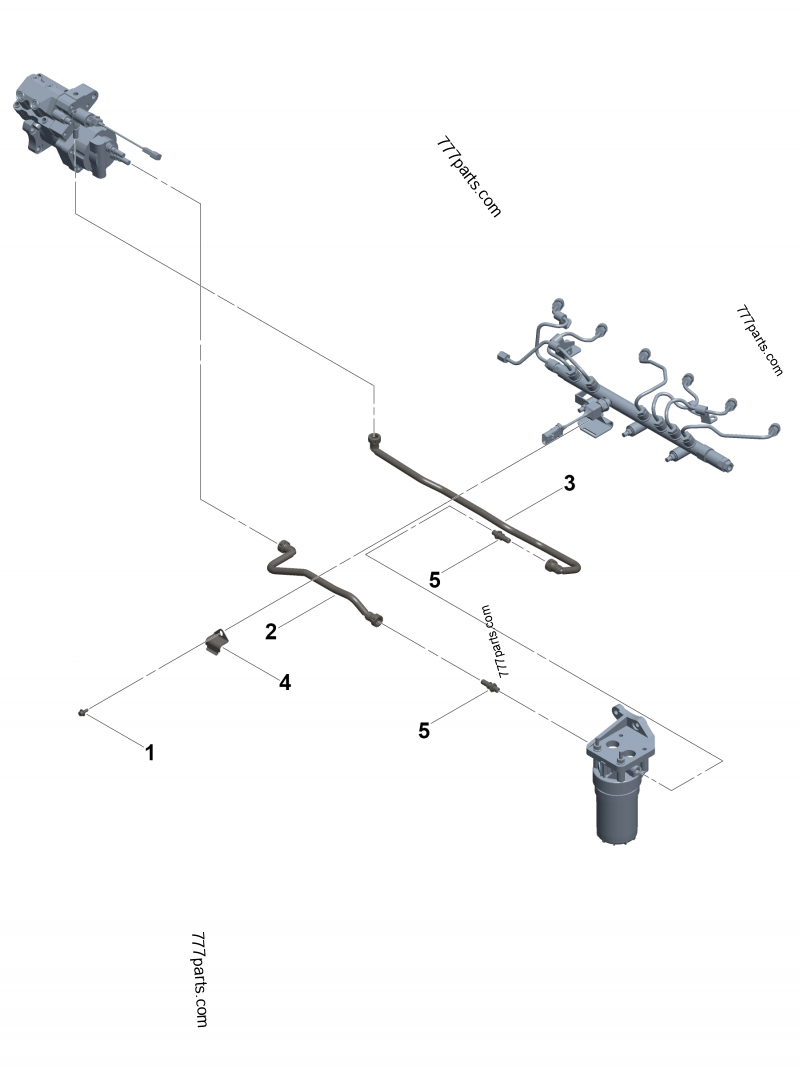 777parts.com

777parts.com

3

5

2

777parts.com

4

5

1

777parts.com