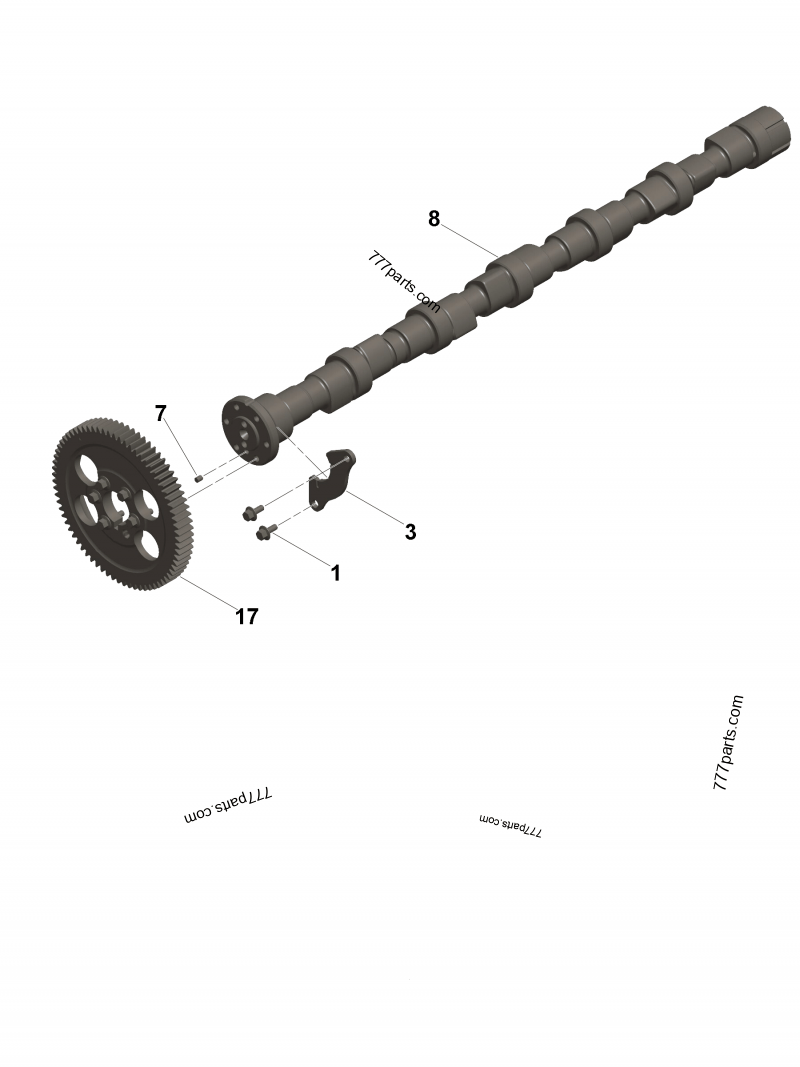 8
777parts.com
7
3
1
17
777parts.com
777parts.com
777parts.com